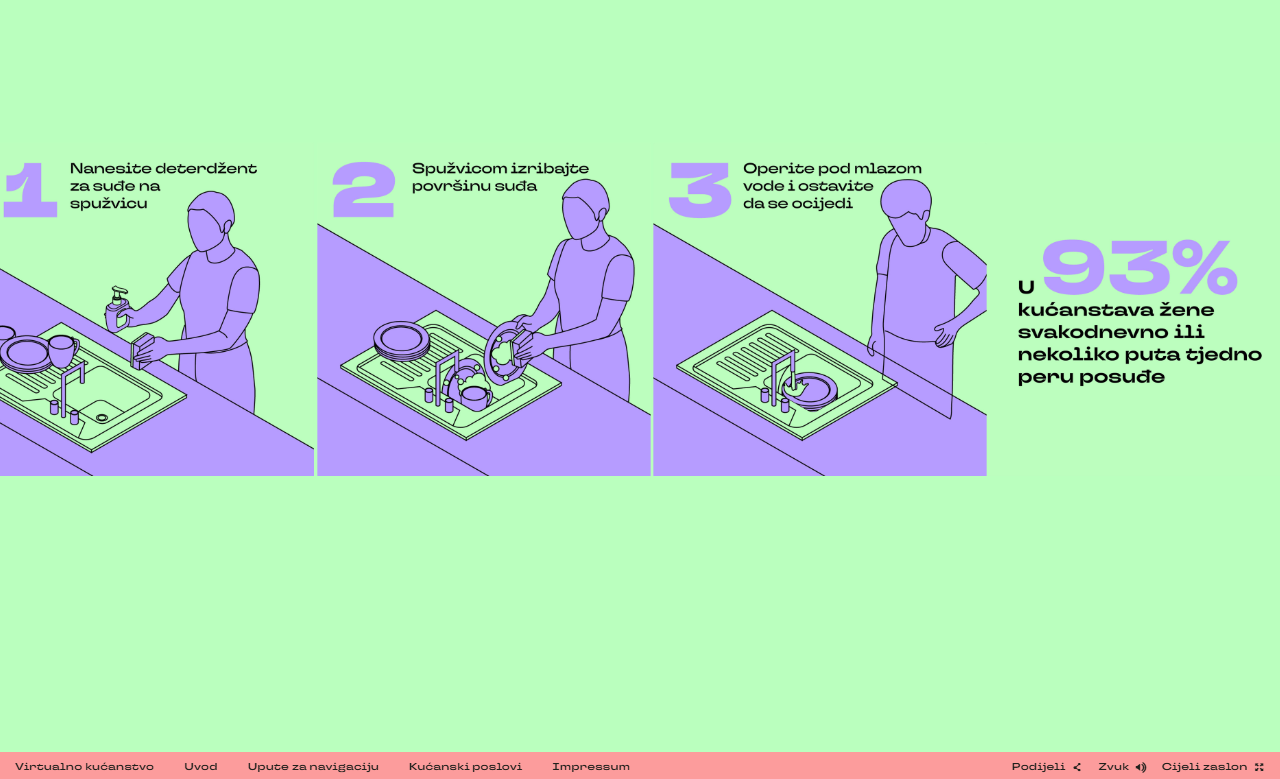 1 Nanesite deterdžent za suđe na spužvicu

2 Spužvicom izribajte površinu suđa

3 Operite pod mlazom vode i ostavite da se ocijedi

U 93% kućanstava žene svakodnevno ili nekoliko puta tjedno peru posuđe

Virtualno kućanstvo Uvod Upute za navigaciju Kućanski poslovi Impressum Podijeli Zvuk Cijeli zaslon