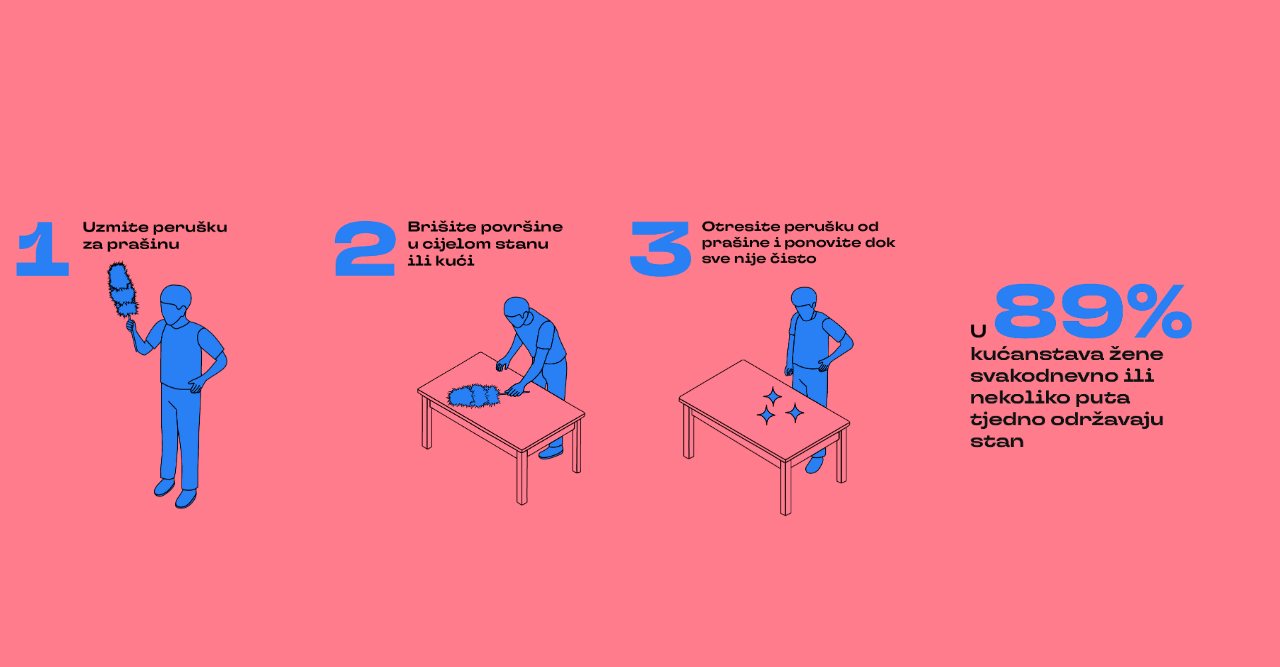 1
Uzmite perušku za prašinu

2
Brišite površine u cijelom stanu ili kući

3
Otresite perušku od prašine i ponovite dok sve nije čisto

U 89% kućanstava žene svakodnevno ili nekoliko puta tjedno održavaju stan